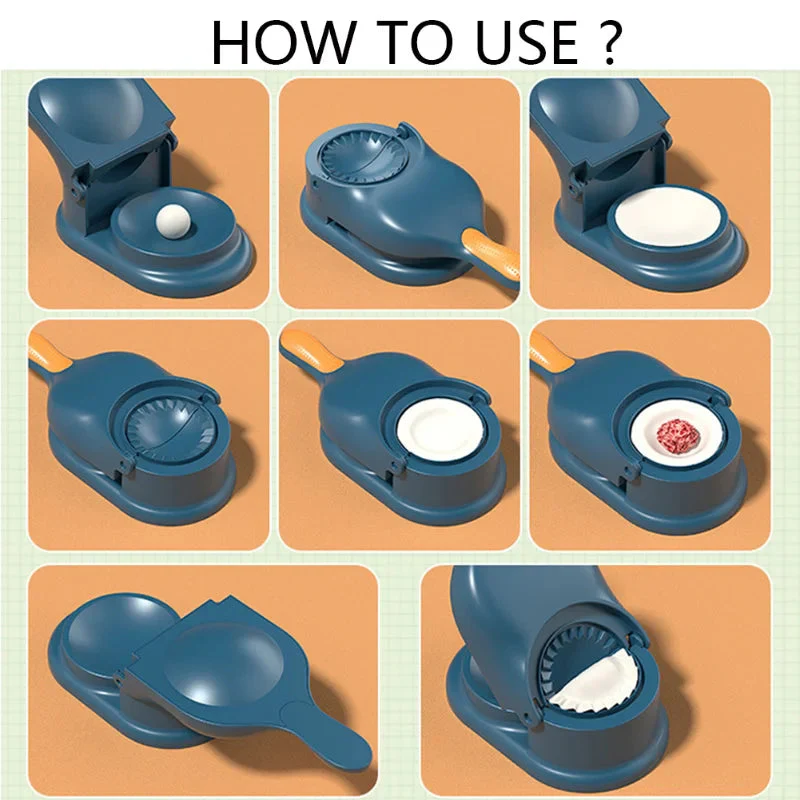 HOW TO USE ?